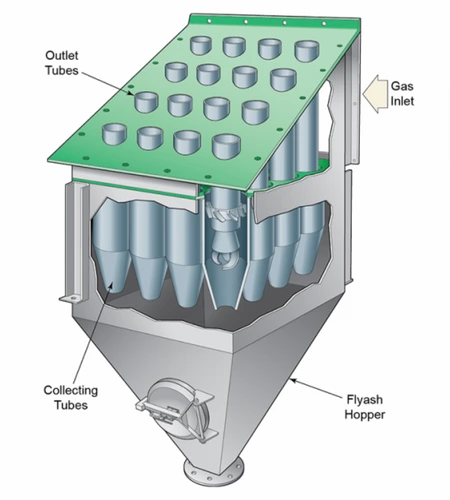 Outlet Tubes

Gas Inlet

Collecting Tubes

Flyash Hopper